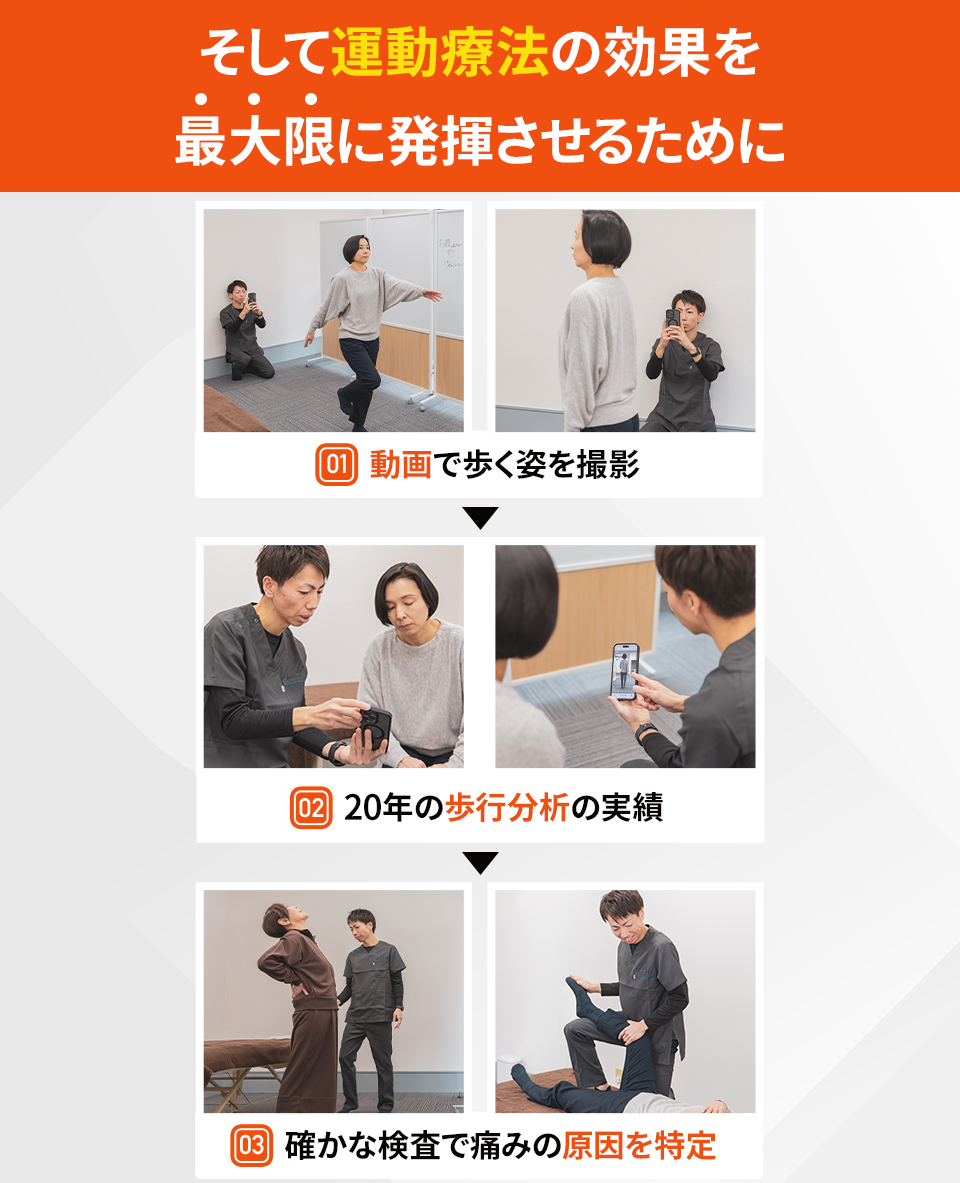 そして運動療法の効果を
最大限に発揮させるために

01 動画で歩く姿を撮影

02 20年の歩行分析の実績

03 確かな検査で痛みの原因を特定